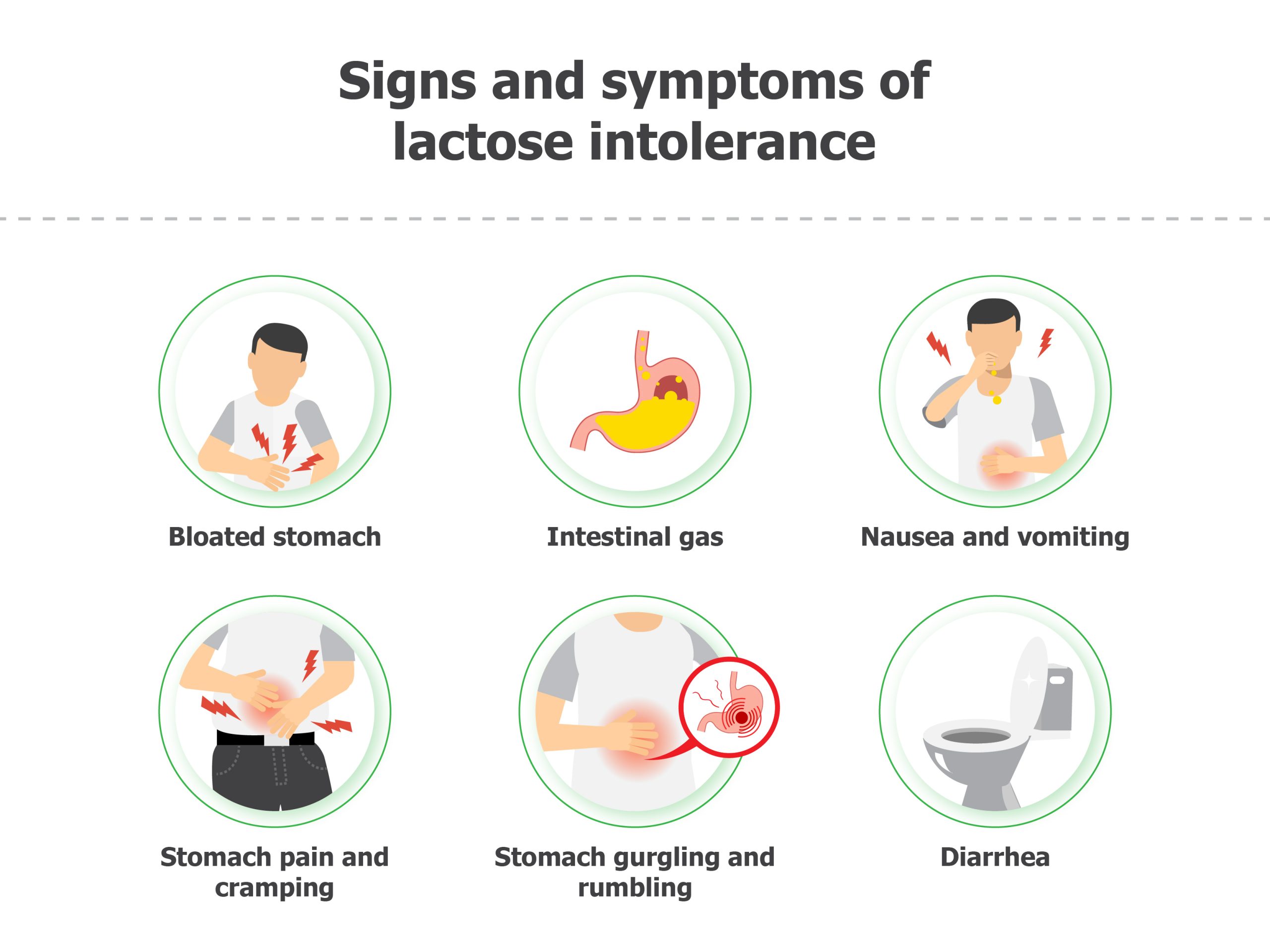 Signs and symptoms of lactose intolerance

Bloated stomach

Intestinal gas

Nausea and vomiting

Stomach pain and cramping

Stomach gurgling and rumbling

Diarrhea